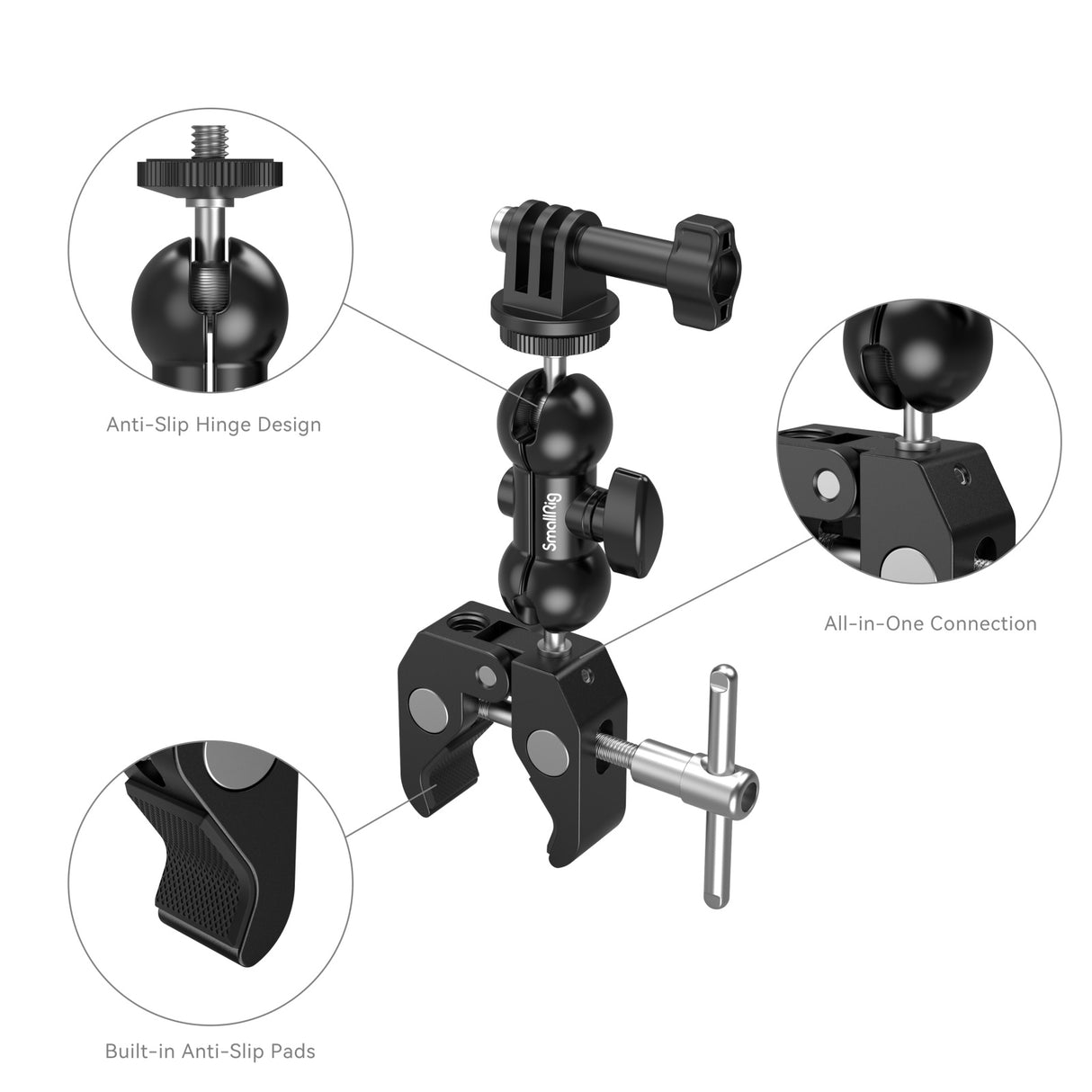 Anti-Slip Hinge Design

SmallRig

All-in-One Connection

Built-in Anti-Slip Pads